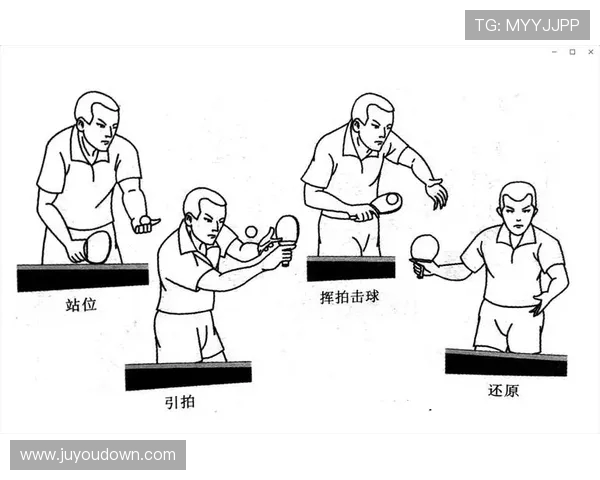 TG: MYYJJPP

站位

引拍

挥拍击球

还原

www.juyoudown.com